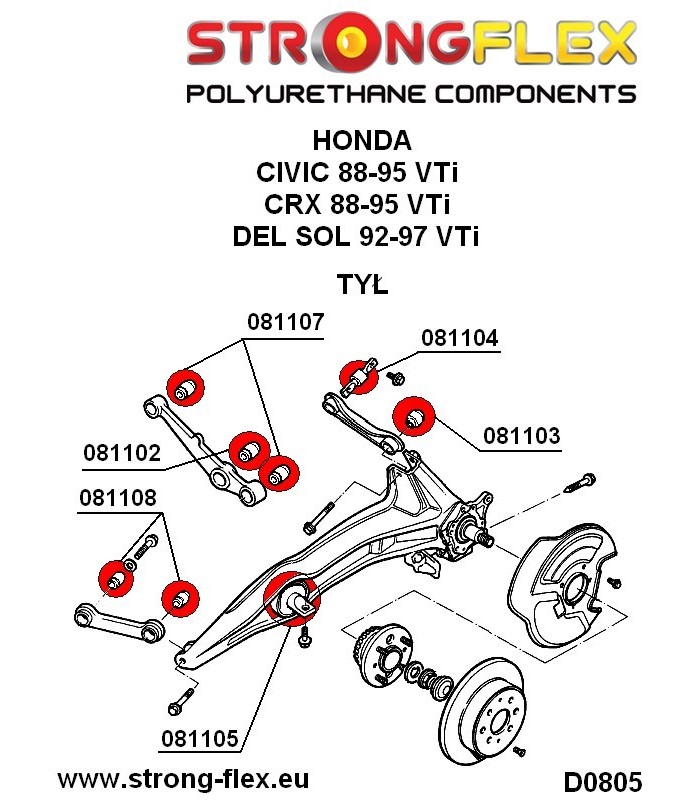 STRONGFLEX
POLYURETHANE COMPONENTS

HONDA
CIVIC 88-95 VTi
CRX 88-95 VTi
DEL SOL 92-97 VTi

TYŁ

081107
081104
081103
081102
081108
081105

www.strong-flex.eu
D0805