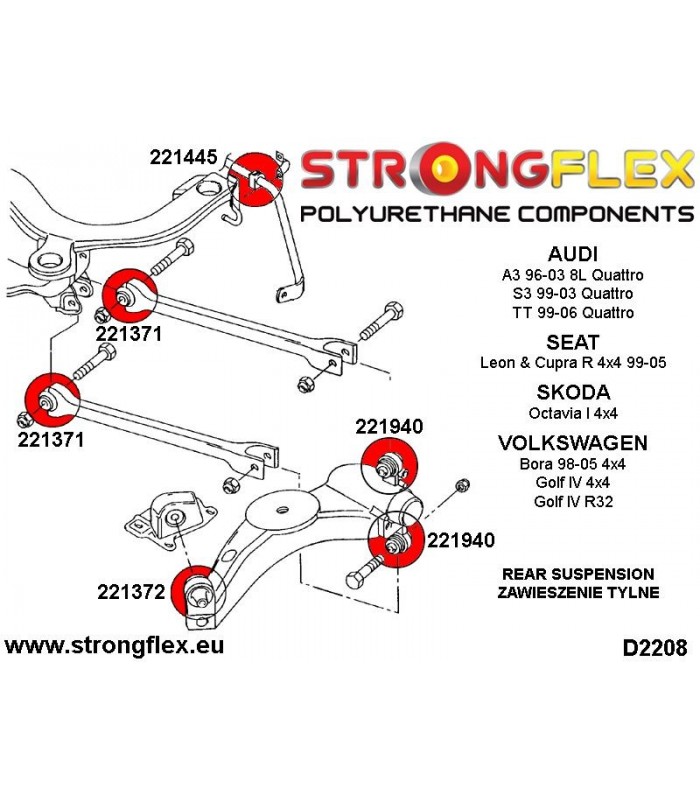 221445

STRONGFLEX
POLYURETHANE COMPONENTS

AUDI
A3 96-03 8L Quattro
S3 99-03 Quattro
TT 99-06 Quattro

SEAT
Leon & Cupra R 4x4 99-05

SKODA
Octavia I 4x4

VOLKSWAGEN
Bora 98-05 4x4
Golf IV 4x4
Golf IV R32

221371

221371

221940

221940

221372

REAR SUSPENSION
ZAWIESZENIE TYLNE

www.strongflex.eu

D2208