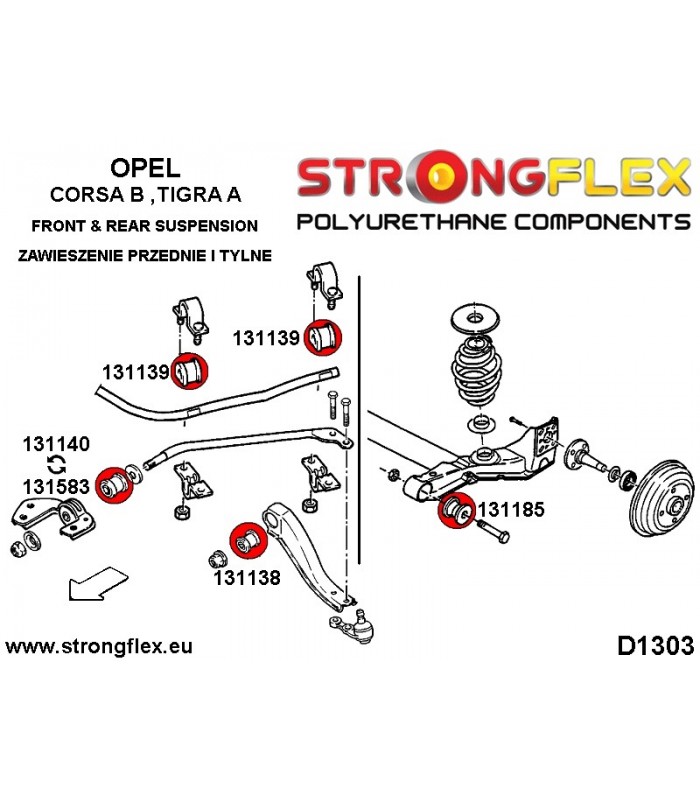 OPEL
CORSA B ,TIGRA A
FRONT & REAR SUSPENSION
ZAWIESZENIE PRZEDNIE I TYLNE

STRONGFLEX
POLYURETHANE COMPONENTS

131139

131139

131140

131583

131138

131185

www.strongflex.eu

D1303