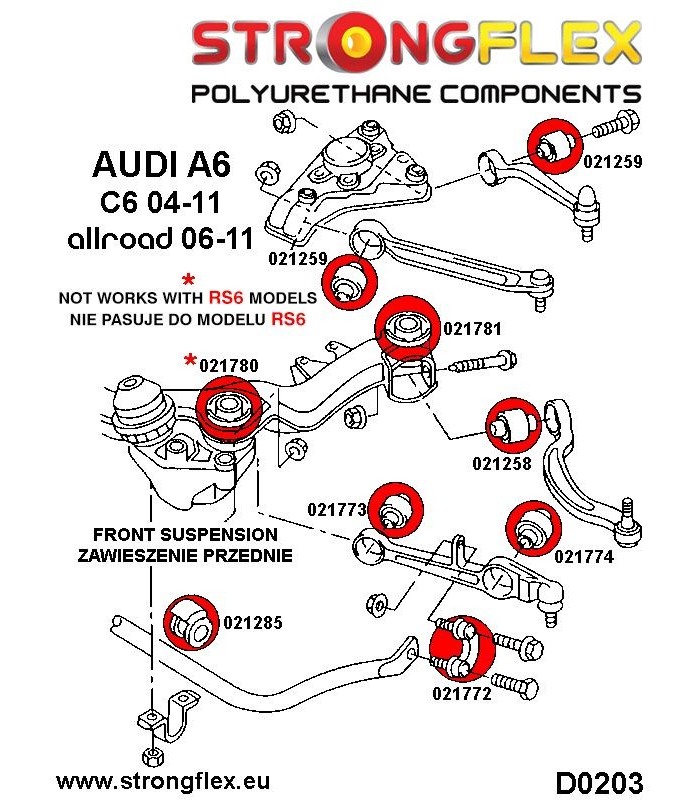 STRONGFLEX
POLYURETHANE COMPONENTS

AUDI A6
C6 04-11
allroad 06-11

021259

021259

*
NOT WORKS WITH RS6 MODELS
NIE PASUJE DO MODELU RS6

021781

*021780

021258

021773

021774

FRONT SUSPENSION
ZAWIESZENIE PRZEDNIE

021285

021772

www.strongflex.eu

D0203