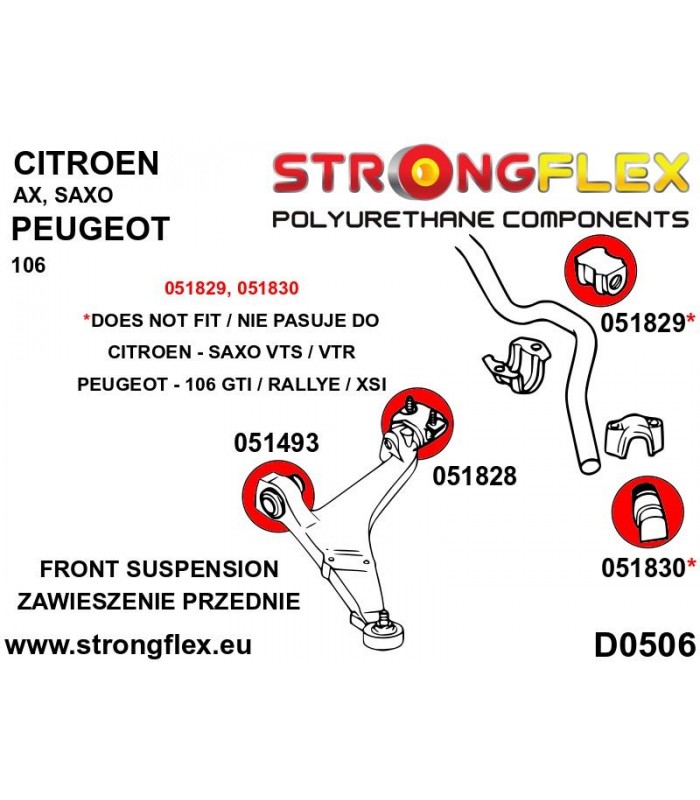 CITROEN
AX, SAXO
PEUGEOT
106

STRONGFLEX
POLYURETHANE COMPONENTS

051829, 051830
*DOES NOT FIT / NIE PASUJE DO
CITROEN - SAXO VTS / VTR
PEUGEOT - 106 GTI / RALLYE / XSI

051829*

051493

051828

051830*

FRONT SUSPENSION
ZAWIESZENIE PRZEDNIE

www.strongflex.eu

D0506