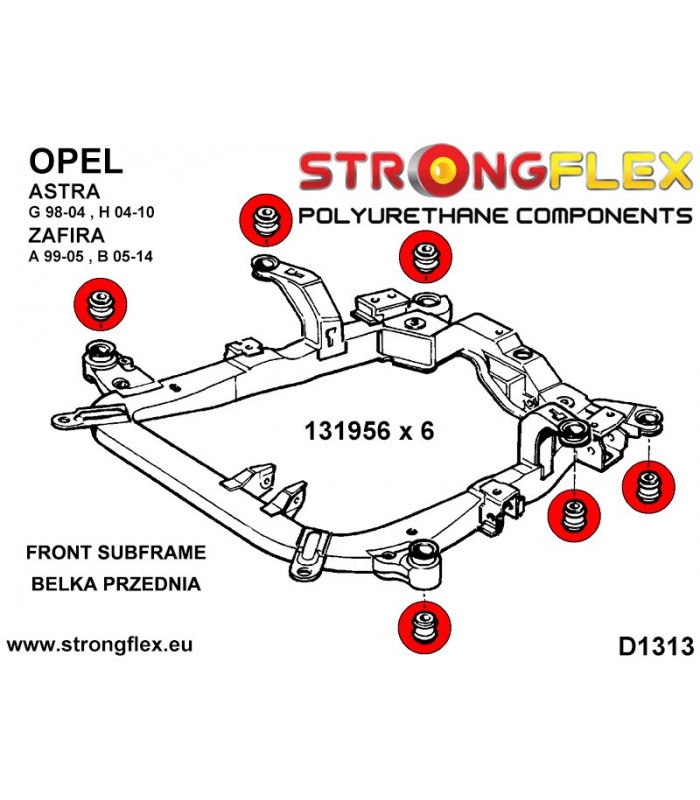 OPEL
ASTRA
G 98-04 , H 04-10
ZAFIRA
A 99-05 , B 05-14

STRONGFLEX
POLYURETHANE COMPONENTS

131956 x 6

FRONT SUBFRAME
BELKA PRZEDNIA

www.strongflex.eu

D1313