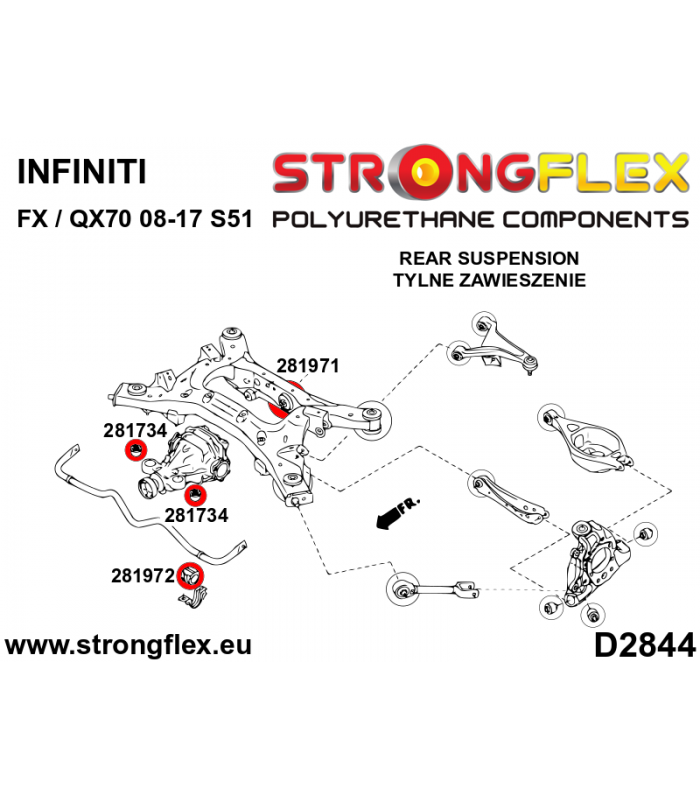 INFINITI

FX / QX70 08-17 S51

STRONGFLEX

POLYURETHANE COMPONENTS

REAR SUSPENSION
TYLNE ZAWIESZENIE

281971

281734

281734

FR.

281972

www.strongflex.eu

D2844