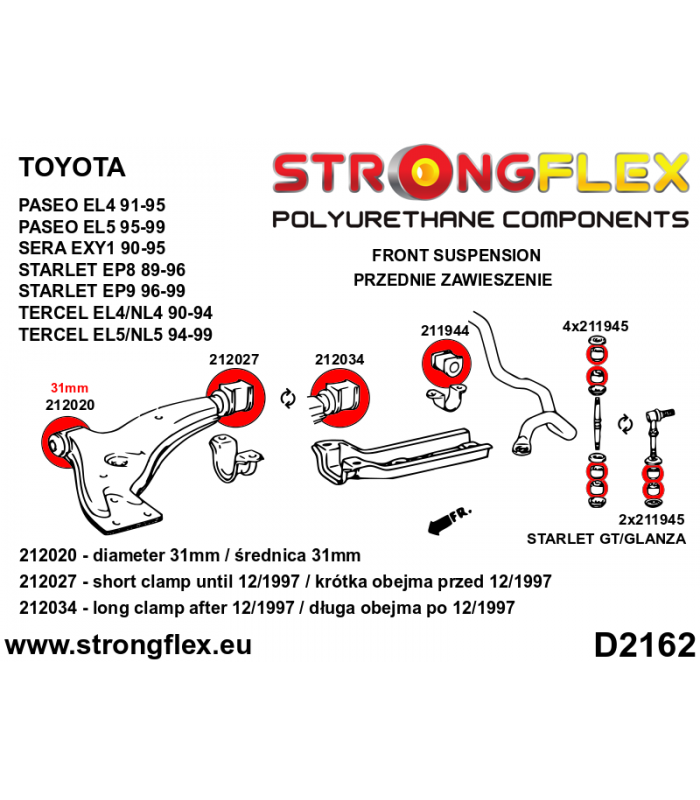 TOYOTA

PASEO EL4 91-95
PASEO EL5 95-99
SERA EXY1 90-95
STARLET EP8 89-96
STARLET EP9 96-99
TERCEL EL4/NL4 90-94
TERCEL EL5/NL5 94-99

STRONGFLEX
POLYURETHANE COMPONENTS

FRONT SUSPENSION
PRZEDNIE ZAWIESZENIE

31mm
212020

212027

212034

211944

4x211945

FR.

2x211945
STARLET GT/GLANZA

212020 - diameter 31mm / średnica 31mm
212027 - short clamp until 12/1997 / krótka obejma przed 12/1997
212034 - long clamp after 12/1997 / długa obejma po 12/1997

www.strongflex.eu

D2162